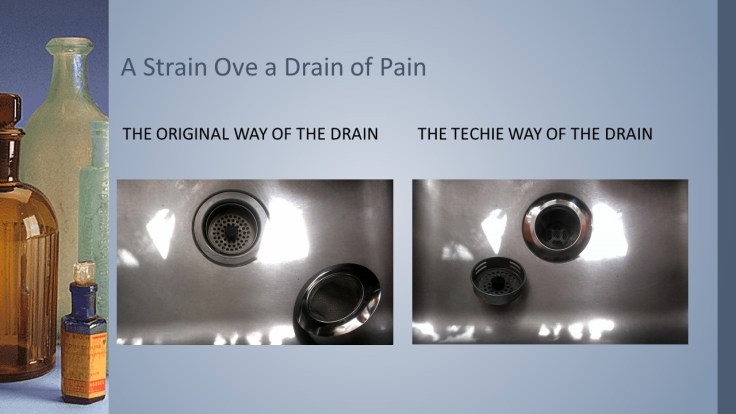 A Strain Ove a Drain of Pain

THE ORIGINAL WAY OF THE DRAIN

THE TECHIE WAY OF THE DRAIN